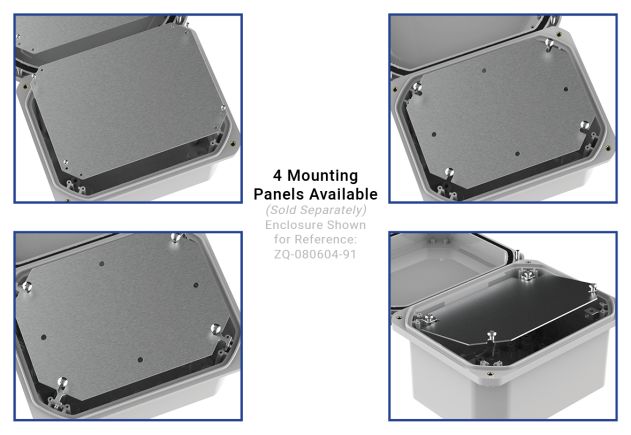 4 Mounting Panels Available
(Sold Separately)
Enclosure Shown for Reference: ZQ-080604-91