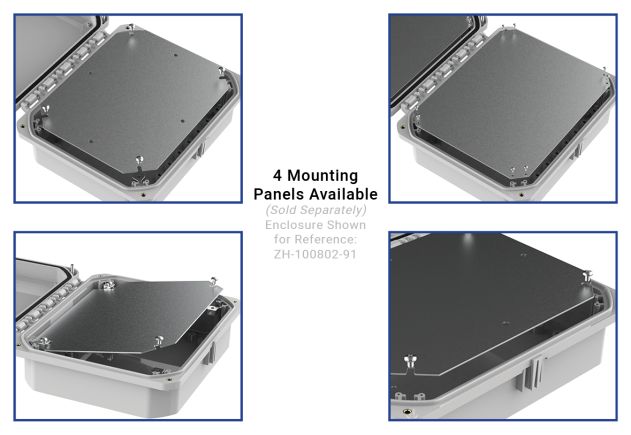 4 Mounting Panels Available

(Sold Separately)
Enclosure Shown for Reference: ZH-100802-91