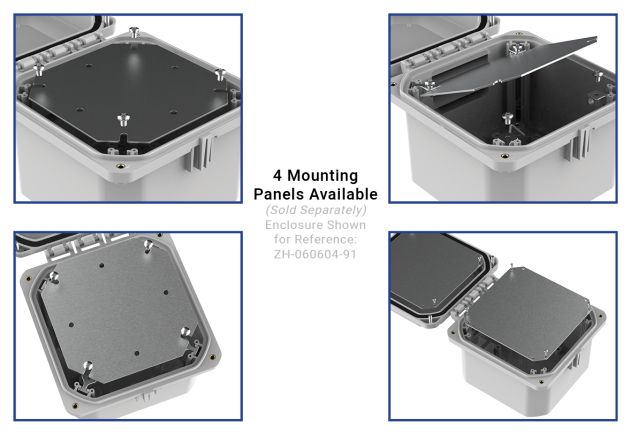 4 Mounting Panels Available
(Sold Separately)
Enclosure Shown for Reference: ZH-060604-91