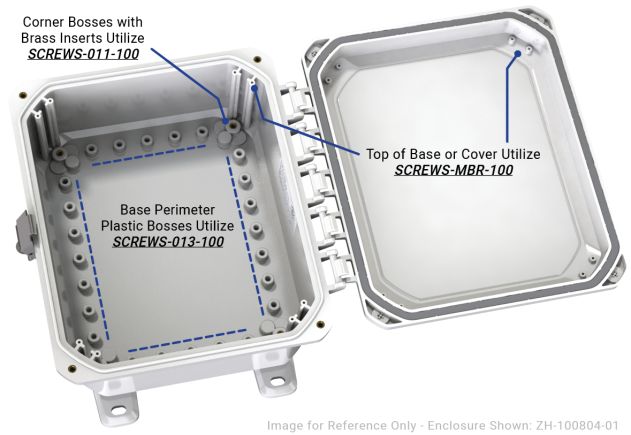 Corner Bosses with Brass Inserts Utilize
SCREWS-011-100

Top of Base or Cover Utilize
SCREWS-MBR-100

Base Perimeter Plastic Bosses Utilize
SCREWS-013-100

Image for Reference Only - Enclosure Shown: ZH-100804-01