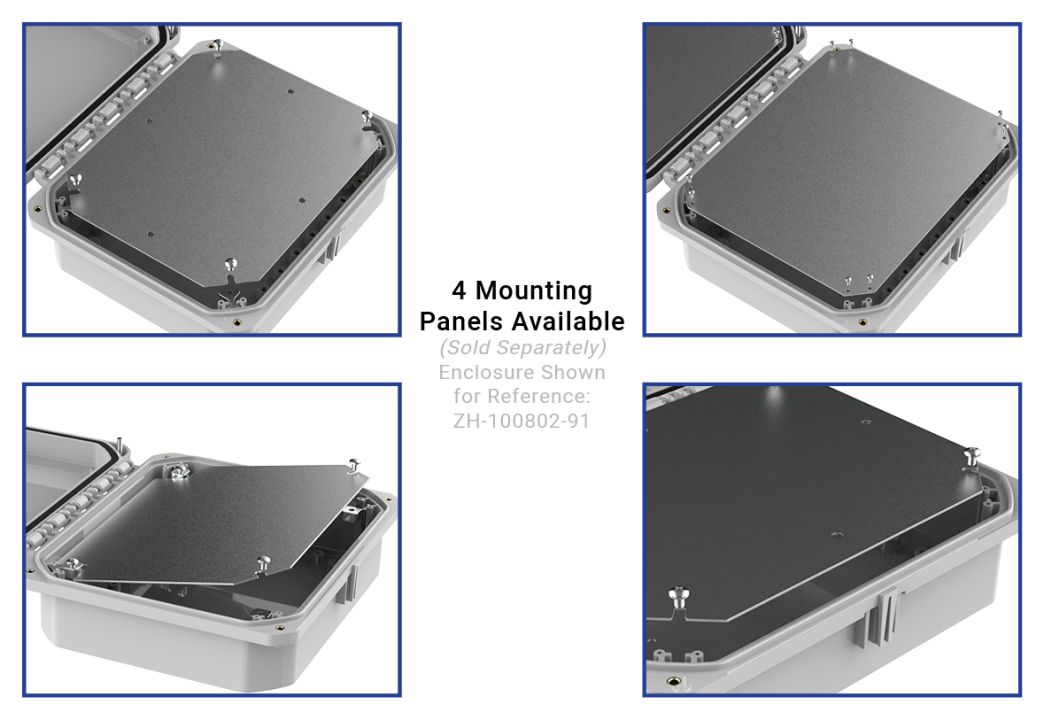 4 Mounting Panels Available
(Sold Separately)
Enclosure Shown for Reference:
ZH-100802-91