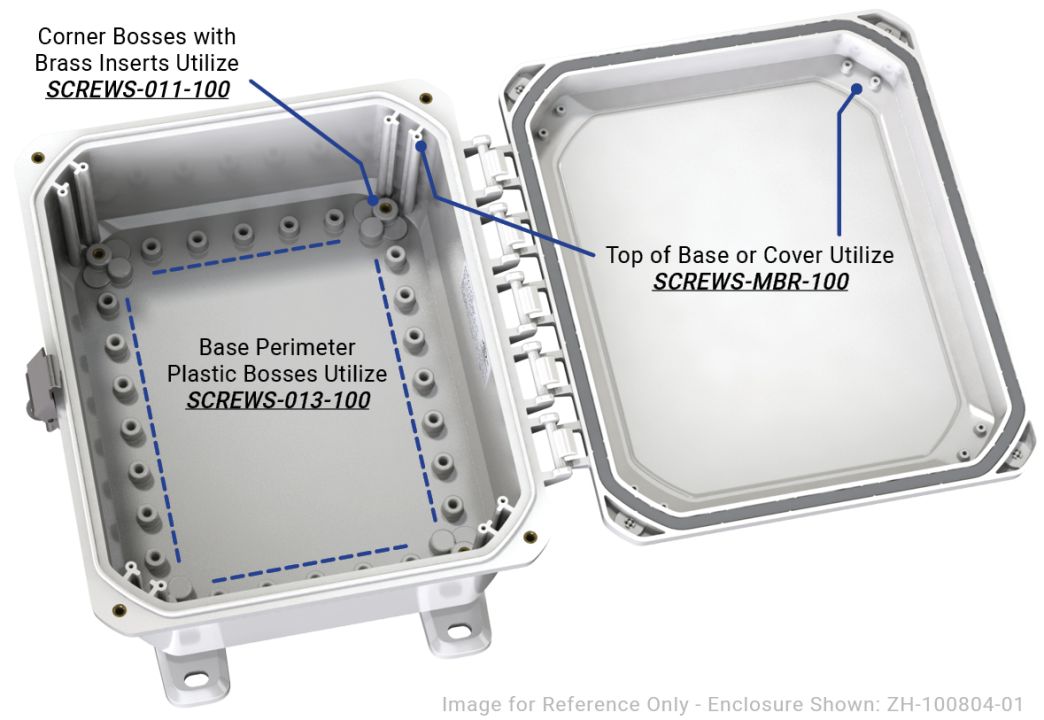 Corner Bosses with Brass Inserts Utilize
SCREWS-011-100

Top of Base or Cover Utilize
SCREWS-MBR-100

Base Perimeter Plastic Bosses Utilize
SCREWS-013-100

Image for Reference Only - Enclosure Shown: ZH-100804-01